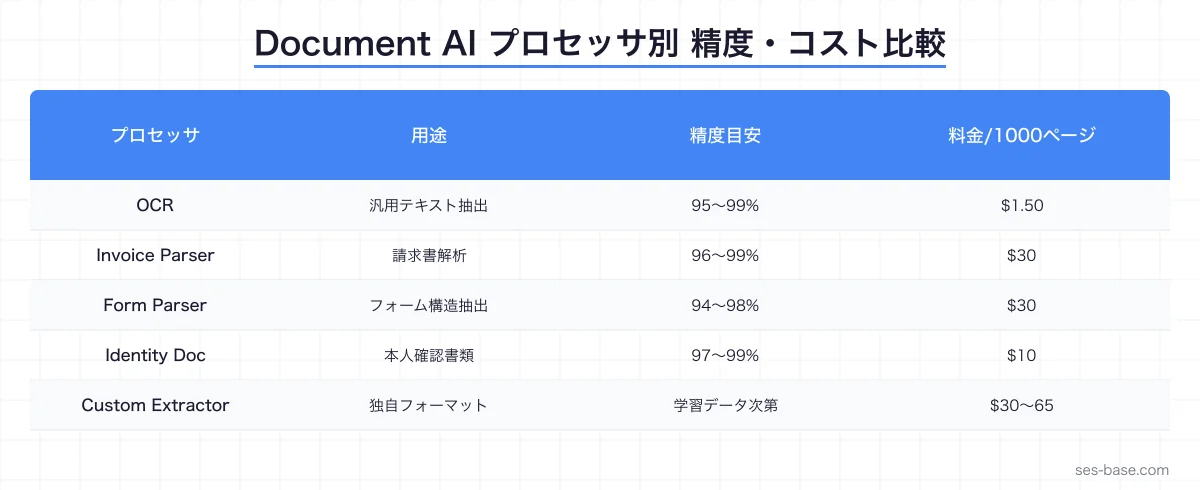 Document AI プロセッサ別 精度・コスト比較

| プロセッサ | 用途 | 精度目安 | 料金/1000ページ |
|---|---|---|---|
| OCR | 汎用テキスト抽出 | 95〜99% | \$1.50 |
| Invoice Parser | 請求書解析 | 96〜99% | \$30 |
| Form Parser | フォーム構造抽出 | 94〜98% | \$30 |
| Identity Doc | 本人確認書類 | 97〜99% | \$10 |
| Custom Extractor | 独自フォーマット | 学習データ次第 | \$30〜65 |

ses-base.com