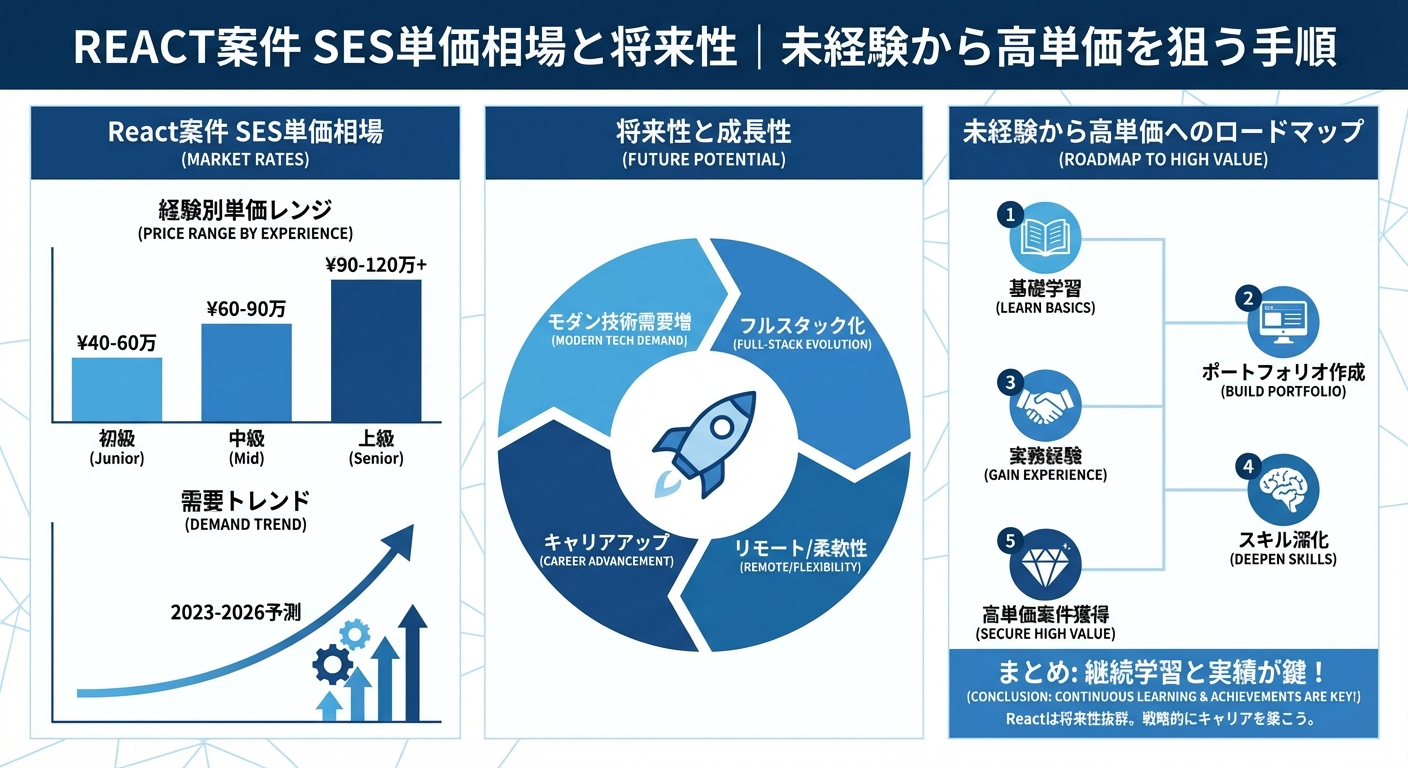 REACT案件 SES単価相場と将来性｜未経験から高単価を狙う手順

React案件 SES単価相場
(MARKET RATES)

経験別単価レンジ
(PRICE RANGE BY EXPERIENCE)

¥40-60万
¥60-90万
¥90-120万+

初級
(Junior)
中級
(Mid)
上級
(Senior)

需要トレンド
(DEMAND TREND)

2023-2026予測

将来性と成長性
(FUTURE POTENTIAL)

モダン技術需要増
(MODERN TECH DEMAND)

フルスタック化
(FULL-STACK EVOLUTION)

キャリアアップ
(CAREER ADVANCEMENT)

リモート/柔軟性
(REMOTE/FLEXIBILITY)

未経験から高単価へのロードマップ
(ROADMAP TO HIGH VALUE)

1
基礎学習
(LEARN BASICS)

2
ポートフォリオ作成
(BUILD PORTFOLIO)

3
実務経験
(GAIN EXPERIENCE)

4
スキル深化
(DEEPEN SKILLS)

5
高単価案件獲得
(SECURE HIGH VALUE)

まとめ: 継続学習と実績が鍵！
(CONCLUSION: CONTINUOUS LEARNING & ACHIEVEMENTS ARE KEY!)
Reactは将来性抜群。戦略的にキャリアを築こう。