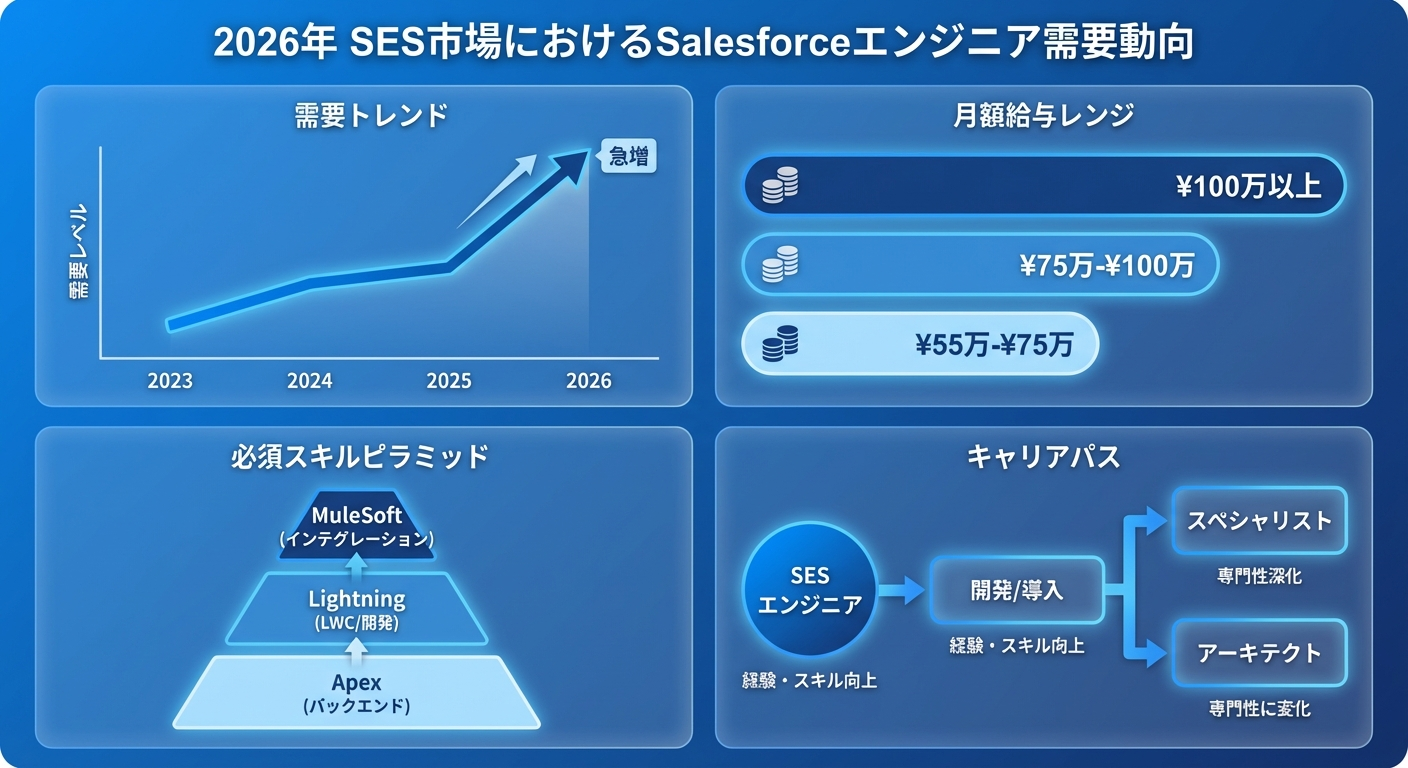 2026年 SES市場におけるSalesforceエンジニア需要動向

需要トレンド

需要レベル

急増

2023
2024
2025
2026

月額給与レンジ

¥100万以上

¥75万-¥100万

¥55万-¥75万

必須スキルピラミッド

MuleSoft
(インテグレーション)

Lightning
(LWC/開発)

Apex
(バックエンド)

キャリアパス

SES
エンジニア

経験・スキル向上

開発/導入

経験・スキル向上

スペシャリスト

専門性深化

アーキテクト

専門性に変化