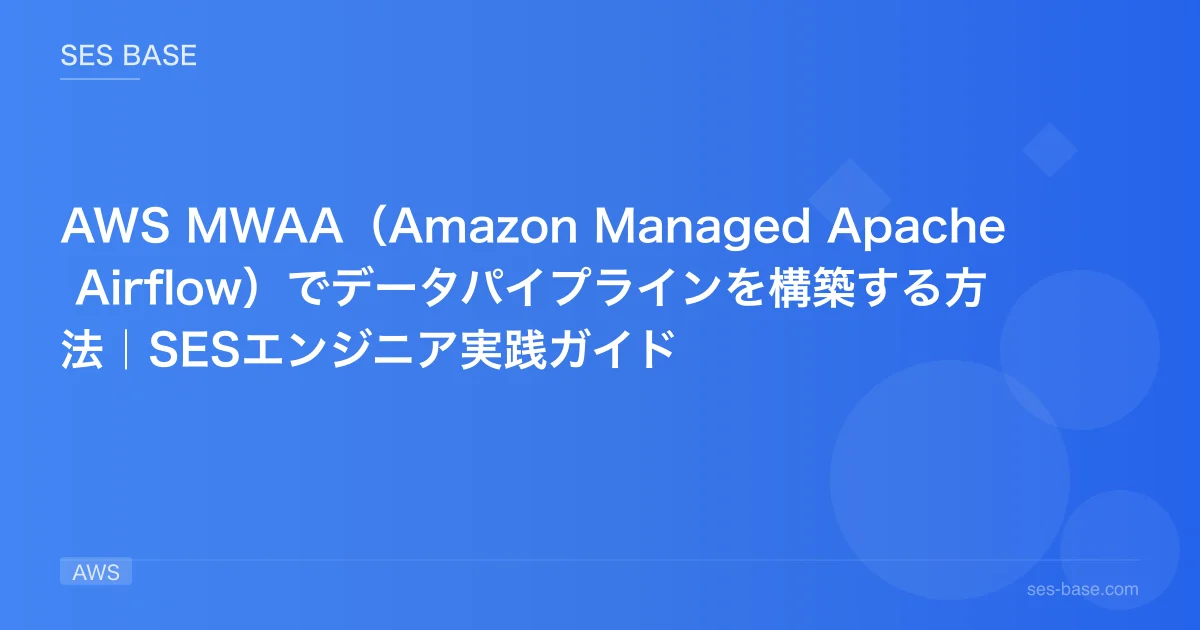 SES BASE

AWS MWAA（Amazon Managed Apache Airflow）でデータパイプラインを構築する方法｜SESエンジニア実践ガイド

AWS

ses-base.com